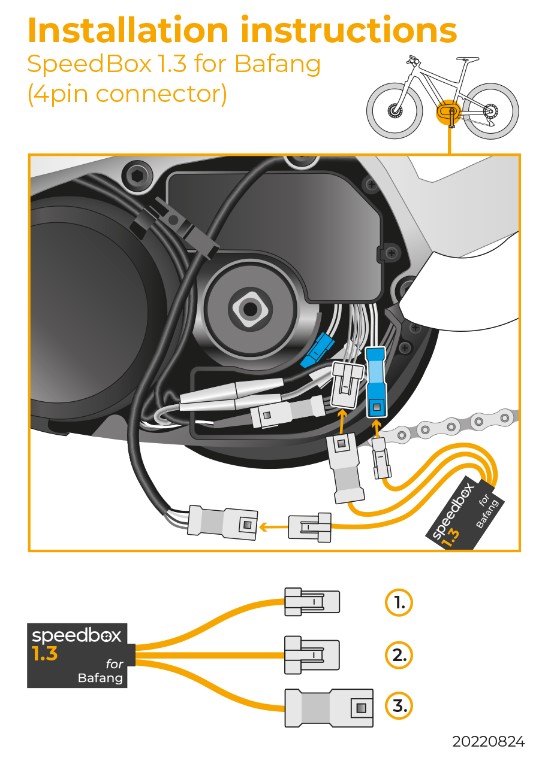 Installation instructions
SpeedBox 1.3 for Bafang (4pin connector)

speedbox 1.3 for Bafang

speedbox 1.3 for Bafang

1.
2.
3.

20220824